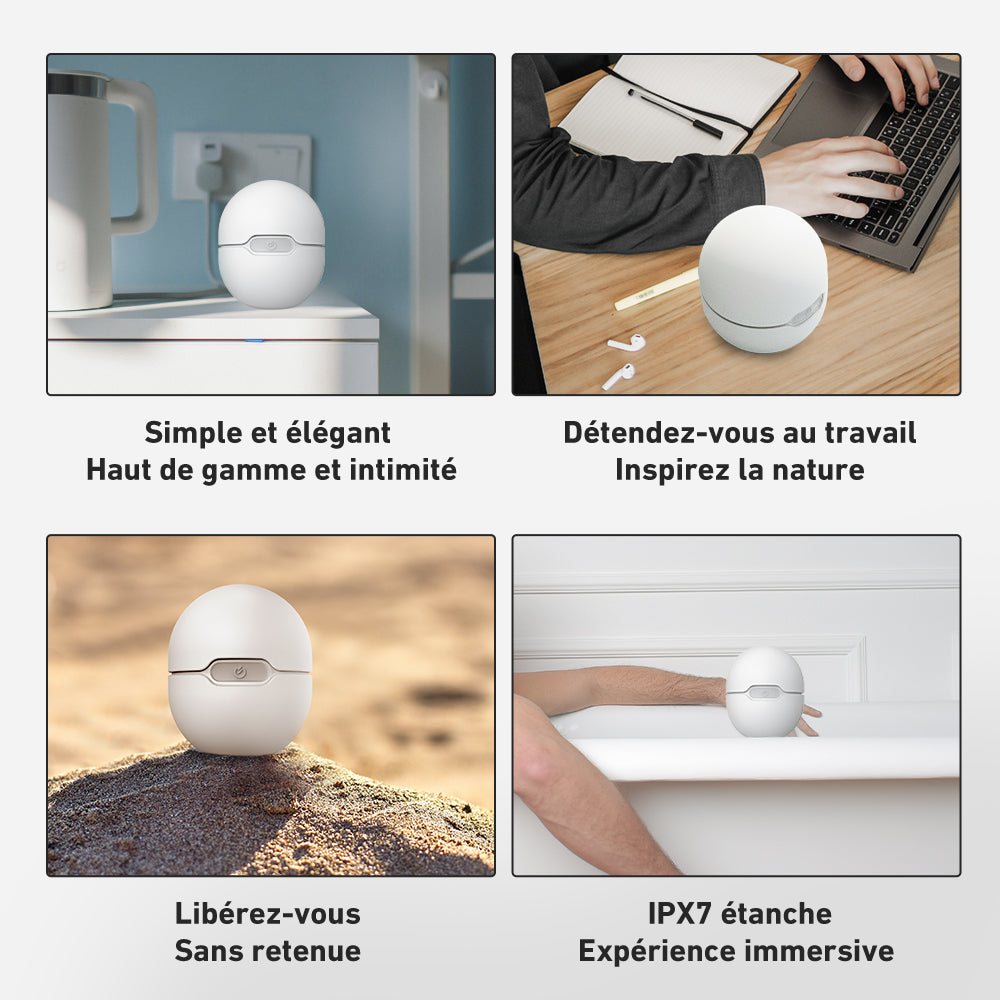 Simple et élégant
Haut de gamme et intimité

Détendez-vous au travail
Inspirez la nature

Libérez-vous
Sans retenue

IPX7 étanche
Expérience immersive