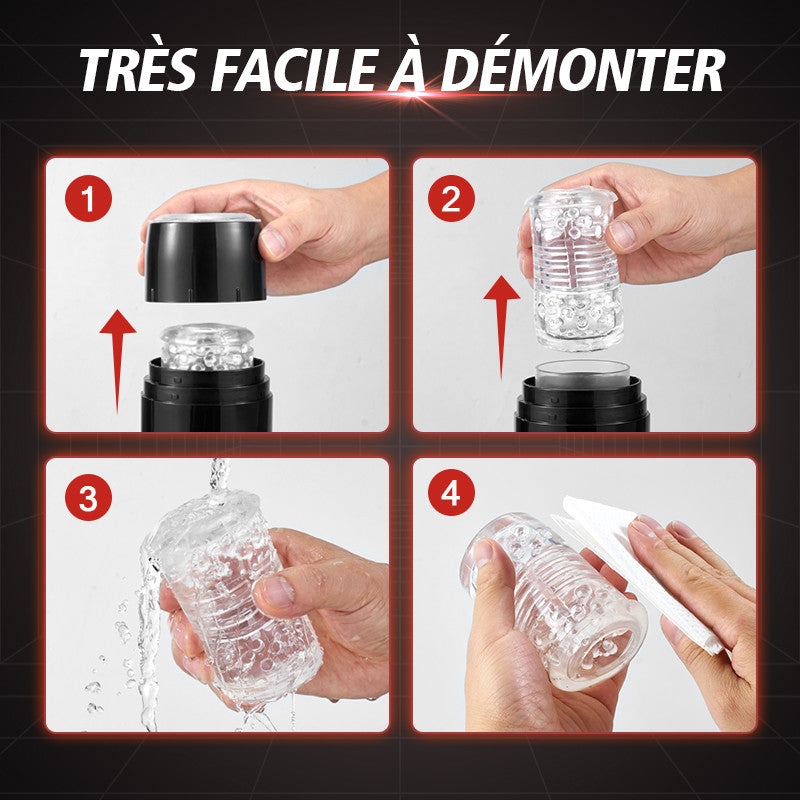 TRÈS FACILE À DÉMONTER

1

2

3

4